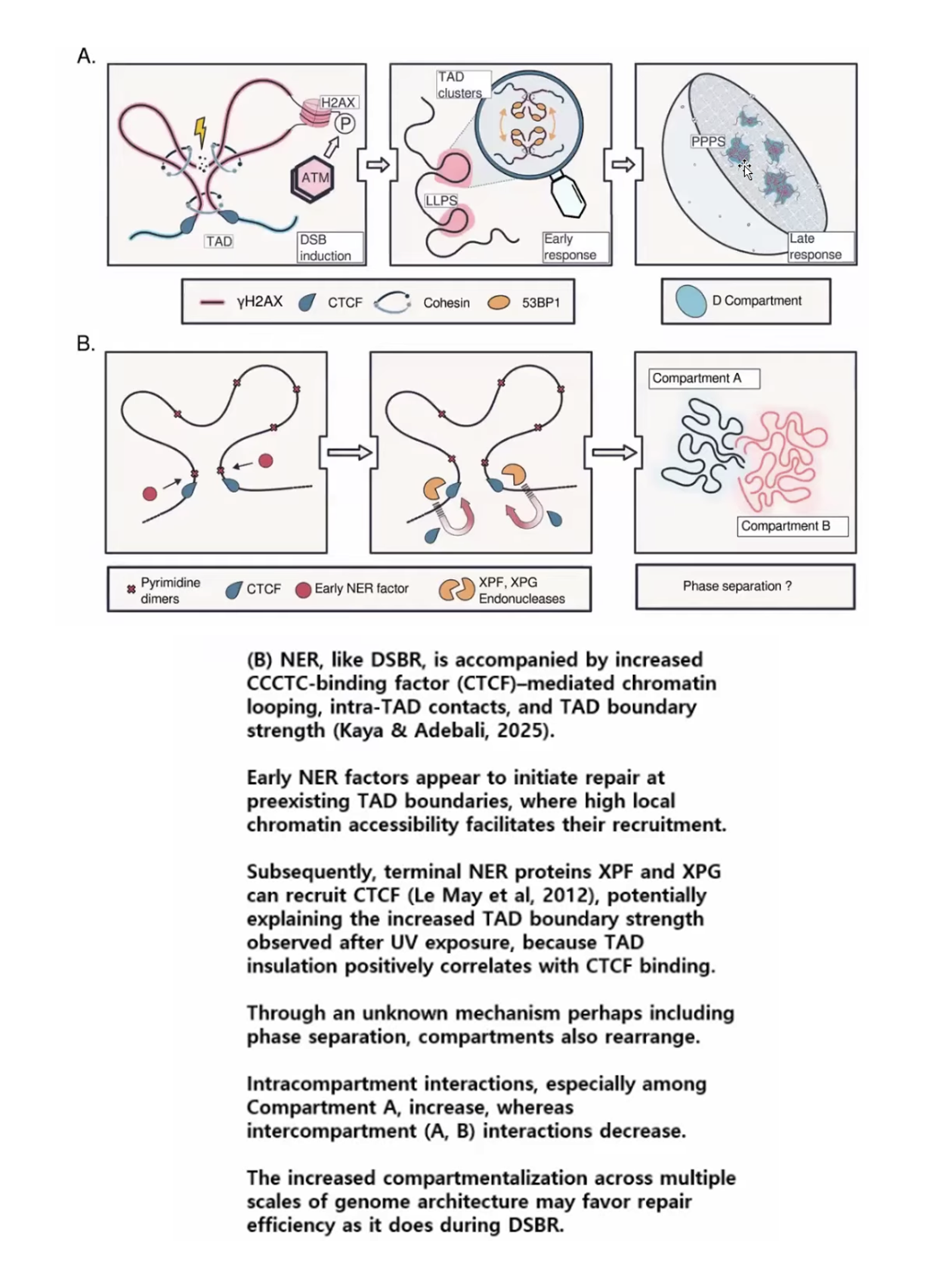 A.

H2AX
P
ATM
TAD
DSB induction

TAD clusters
LLPS
Early response

PPPS
Late response

γH2AX CTCF Cohesin 53BP1

D Compartment

B.

Compartment A
Compartment B

Pyrimidine dimers CTCF Early NER factor XPF, XPG Endonucleases

Phase separation ?

(B) NER, like DSBR, is accompanied by increased CCCTC-binding factor (CTCF)–mediated chromatin looping, intra-TAD contacts, and TAD boundary strength (Kaya & Adebali, 2025).

Early NER factors appear to initiate repair at preexisting TAD boundaries, where high local chromatin accessibility facilitates their recruitment.

Subsequently, terminal NER proteins XPF and XPG can recruit CTCF (Le May et al, 2012), potentially explaining the increased TAD boundary strength observed after UV exposure, because TAD insulation positively correlates with CTCF binding.

Through an unknown mechanism perhaps including phase separation, compartments also rearrange.

Intracompartment interactions, especially among Compartment A, increase, whereas intercompartment (A, B) interactions decrease.

The increased compartmentalization across multiple scales of genome architecture may favor repair efficiency as it does during DSBR.