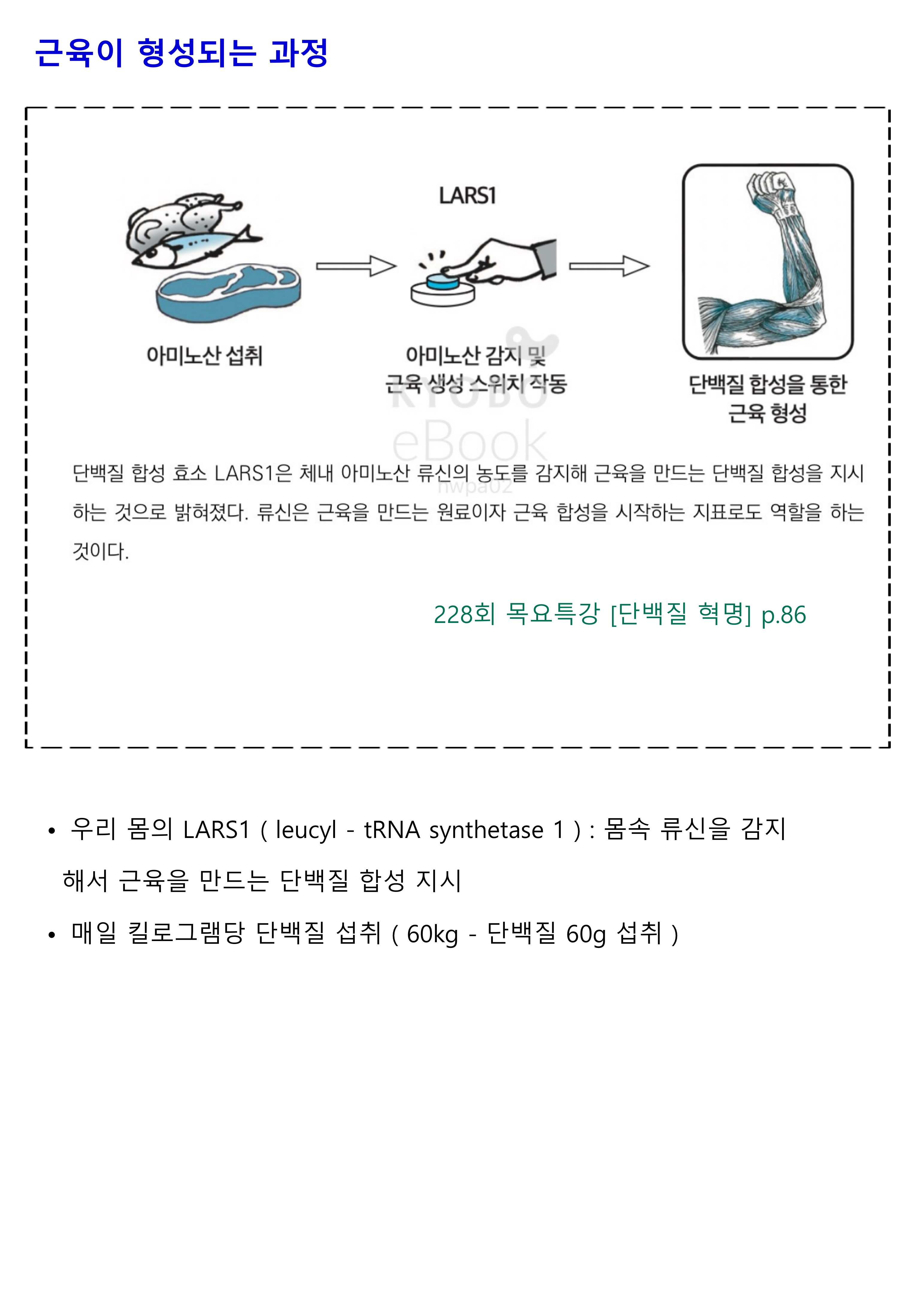 근육이 형성되는 과정

LARS1

아미노산 섭취

아미노산 감지 및 근육 생성 스위치 작동

단백질 합성을 통한 근육 형성

KYOBO eBook hwpa02

단백질 합성 효소 LARS1은 체내 아미노산 류신의 농도를 감지해 근육을 만드는 단백질 합성을 지시하는 것으로 밝혀졌다. 류신은 근육을 만드는 원료이자 근육 합성을 시작하는 지표로도 역할을 하는 것이다.

228회 목요특강 [단백질 혁명] p.86

• 우리 몸의 LARS1 ( leucyl - tRNA synthetase 1 ) : 몸속 류신을 감지해서 근육을 만드는 단백질 합성 지시

• 매일 킬로그램당 단백질 섭취 ( 60kg - 단백질 60g 섭취 )