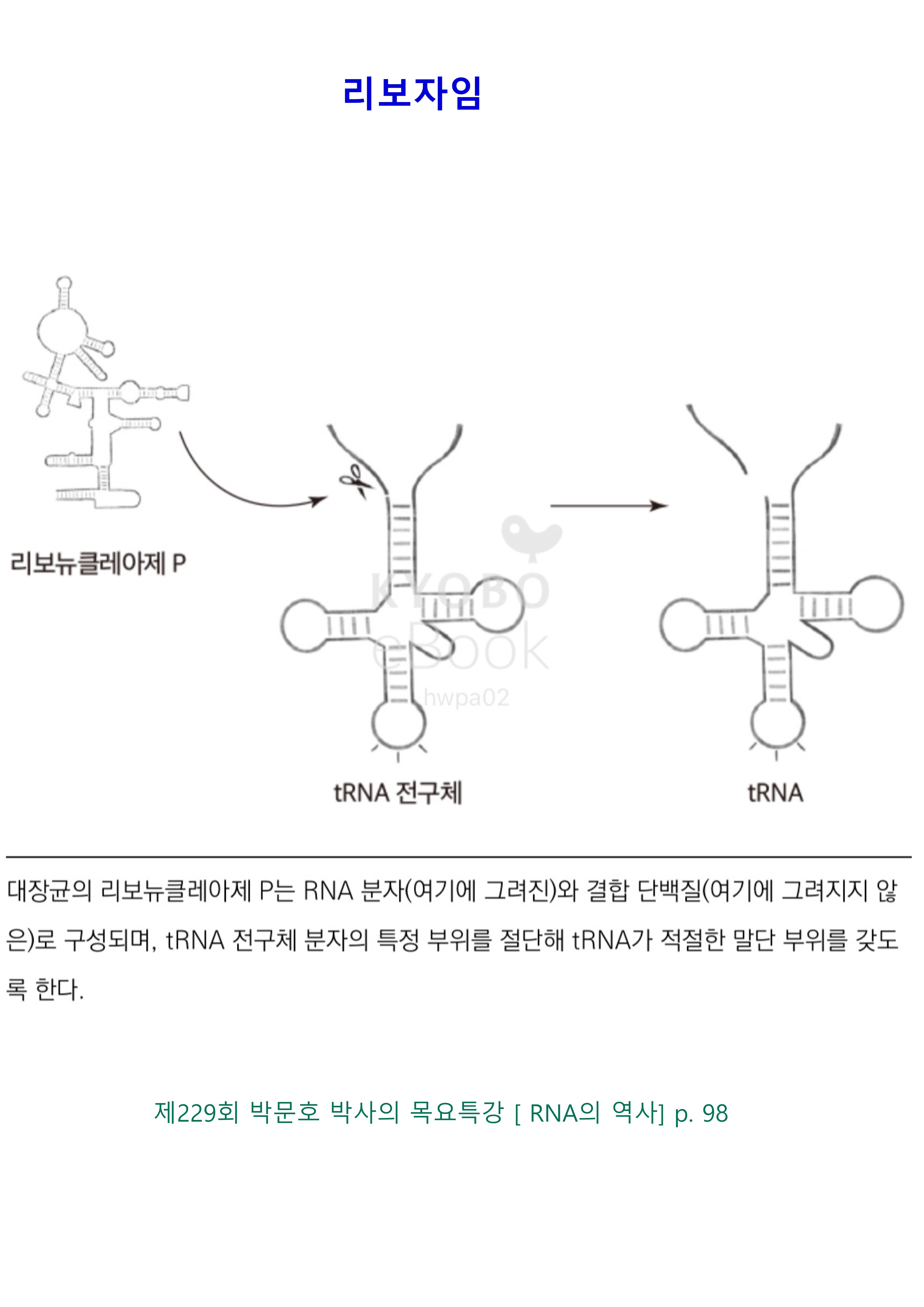 리보자임

리보뉴클레아제 P

KYOBO eBook hwpa02

tRNA 전구체

tRNA

대장균의 리보뉴클레아제 P는 RNA 분자(여기에 그려진)와 결합 단백질(여기에 그려지지 않은)로 구성되며, tRNA 전구체 분자의 특정 부위를 절단해 tRNA가 적절한 말단 부위를 갖도록 한다.

제229회 박문호 박사의 목요특강 [ RNA의 역사] p. 98