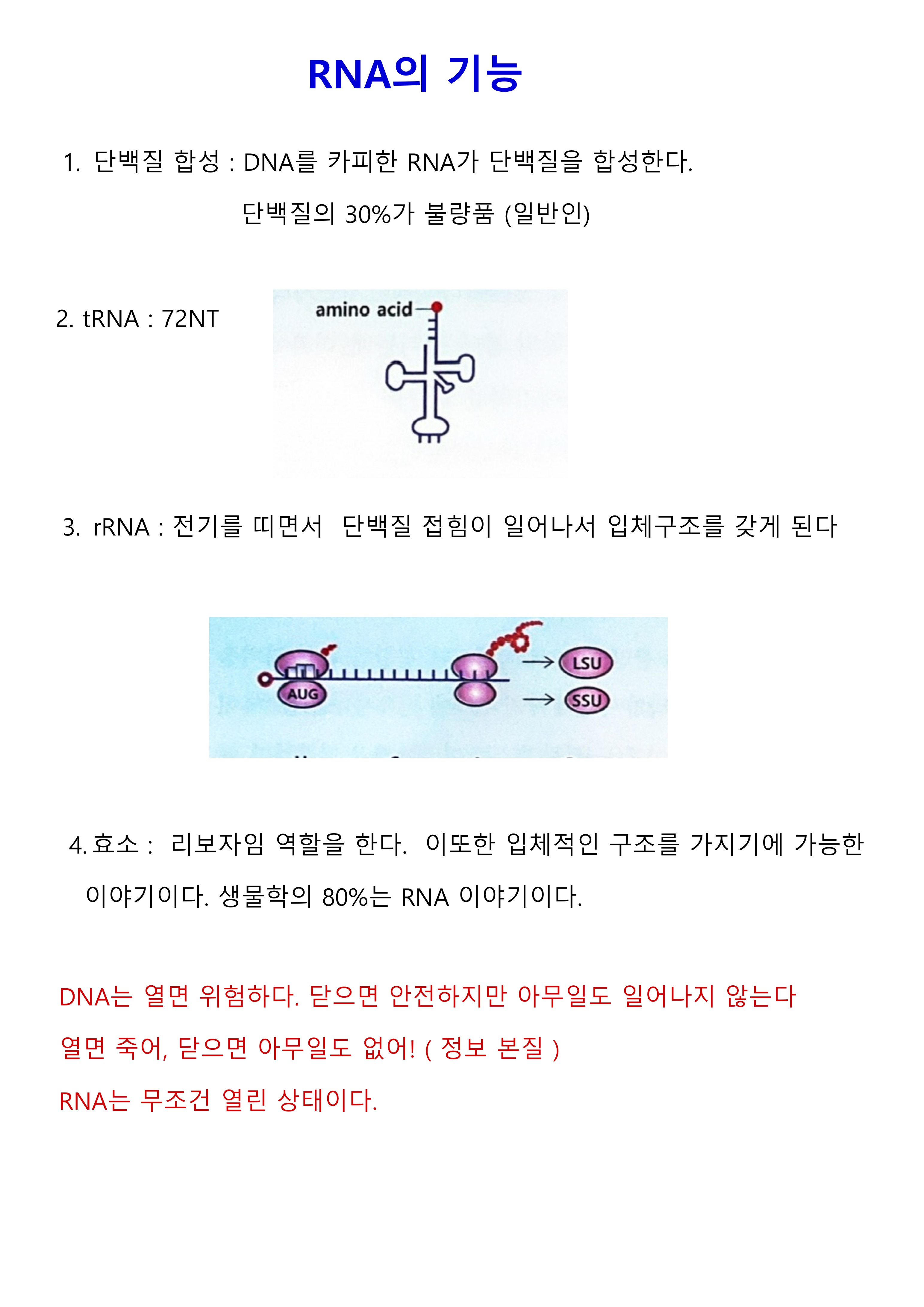 RNA의 기능

1. 단백질 합성 : DNA를 카피한 RNA가 단백질을 합성한다.

단백질의 30%가 불량품 (일반인)

2. tRNA : 72NT

amino acid

3. rRNA : 전기를 띠면서 단백질 접힘이 일어나서 입체구조를 갖게 된다

AUG

LSU

SSU

4. 효소 : 리보자임 역할을 한다. 이또한 입체적인 구조를 가지기에 가능한 이야기이다. 생물학의 80%는 RNA 이야기이다.

DNA는 열면 위험하다. 닫으면 안전하지만 아무일도 일어나지 않는다

열면 죽어, 닫으면 아무일도 없어! ( 정보 본질 )

RNA는 무조건 열린 상태이다.